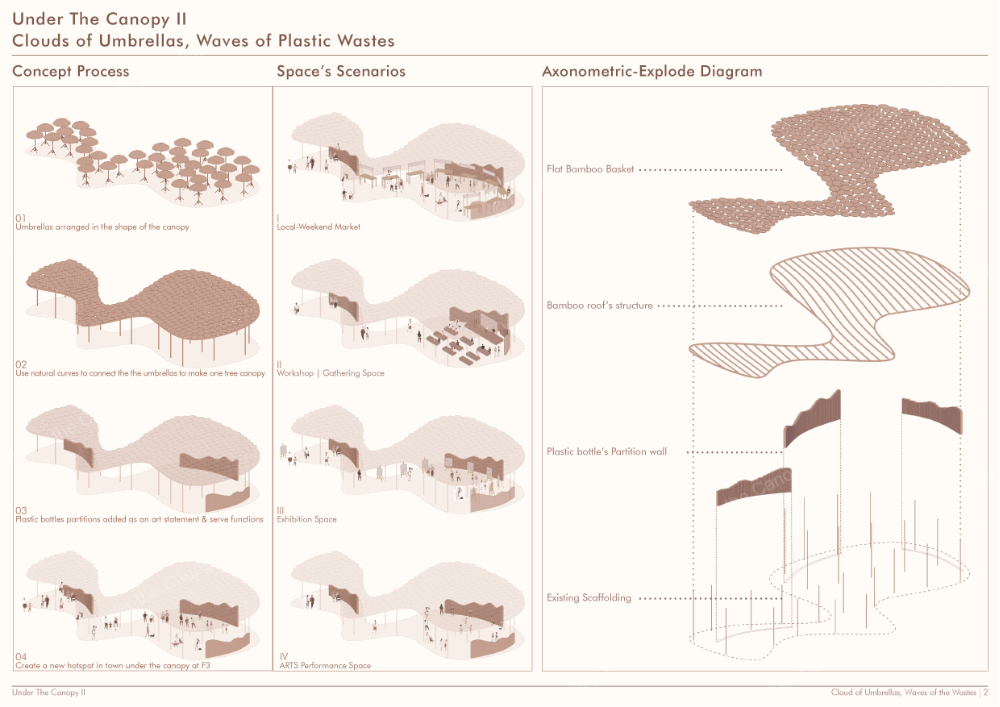 Under The Canopy II
Clouds of Umbrellas, Waves of Plastic Wastes

Concept Process

01
Umbrellas arranged in the shape of the canopy

02
Use natural curves to connect the the umbrellas to make one tree canopy

03
Plastic bottles partitions added as an art statement & serve functions

04
Create a new hotspot in town under the canopy at F3

Space's Scenarios

I
Local-Weekend Market

II
Workshop | Gathering Space

III
Exhibition Space

IV
ARTS Performance Space

Axonometric-Explode Diagram

Flat Bamboo Basket

Bamboo roof's structure

Plastic bottle's Partition wall

Existing Scaffolding

Under The Canopy II

Cloud of Umbrellas, Waves of the Wastes | 2